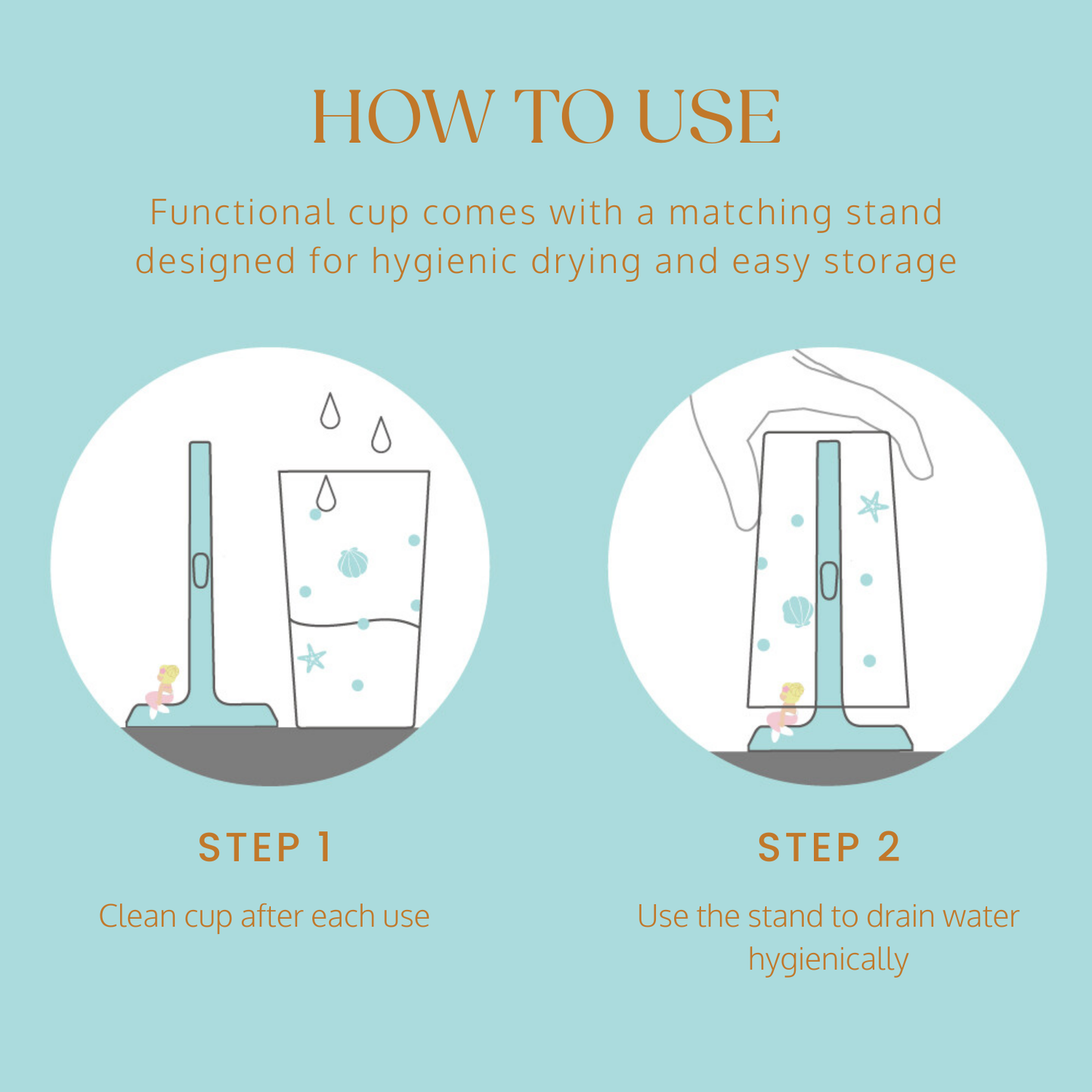 HOW TO USE

Functional cup comes with a matching stand designed for hygienic drying and easy storage

STEP 1

Clean cup after each use

STEP 2

Use the stand to drain water hygienically