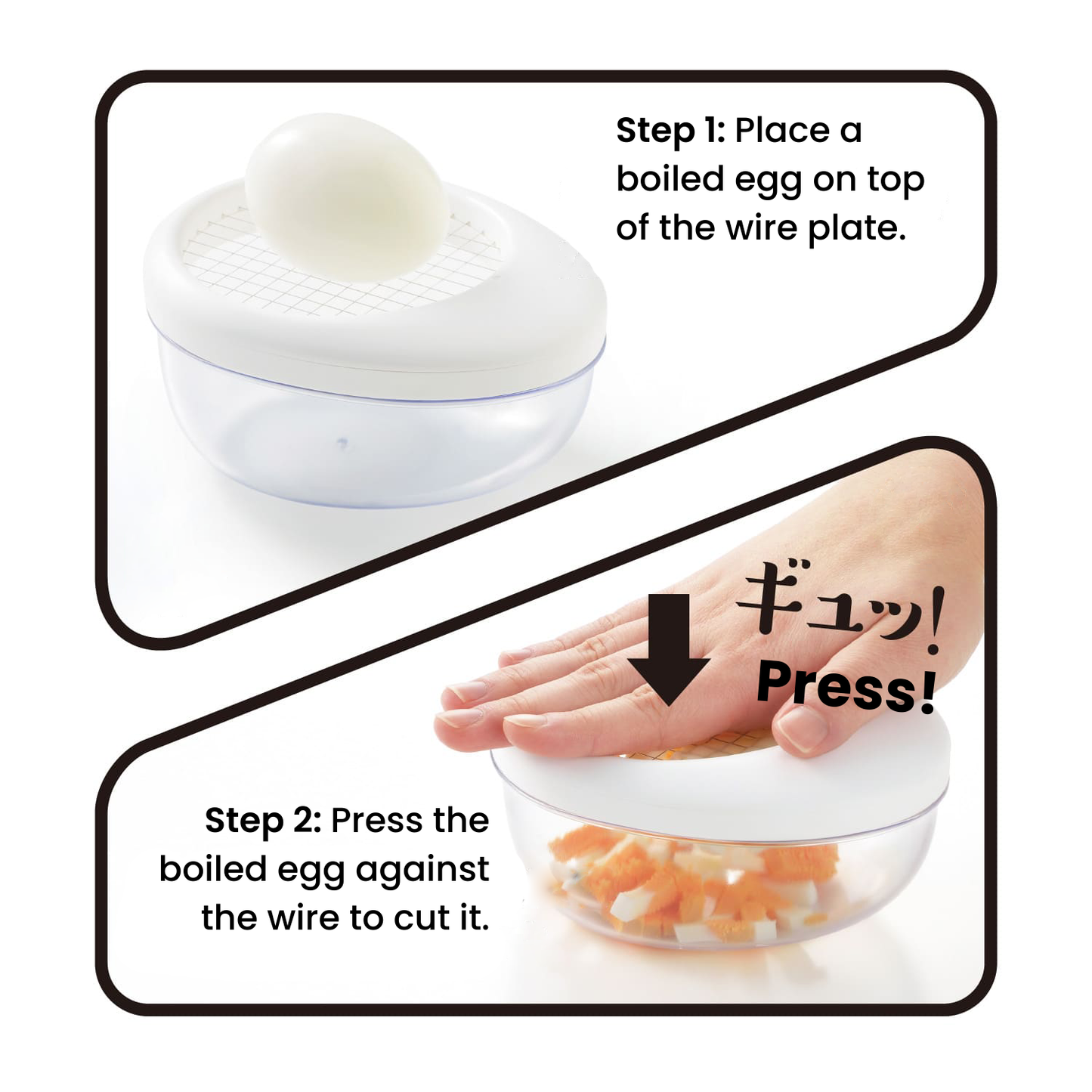 Step 1: Place a boiled egg on top of the wire plate.

ギュッ!
Press!

Step 2: Press the boiled egg against the wire to cut it.