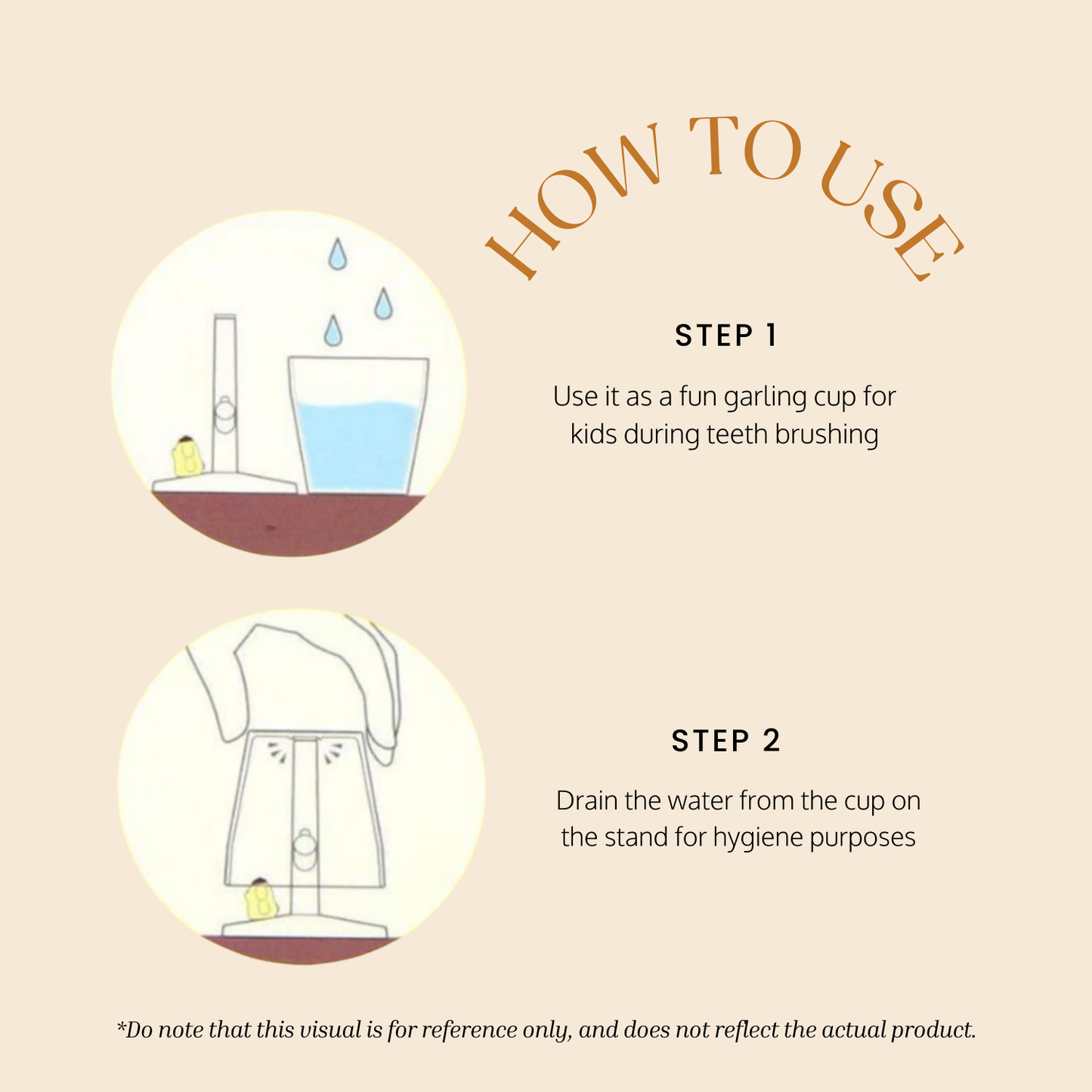 HOW TO USE

STEP 1

Use it as a fun garling cup for kids during teeth brushing

STEP 2

Drain the water from the cup on the stand for hygiene purposes

*Do note that this visual is for reference only, and does not reflect the actual product.