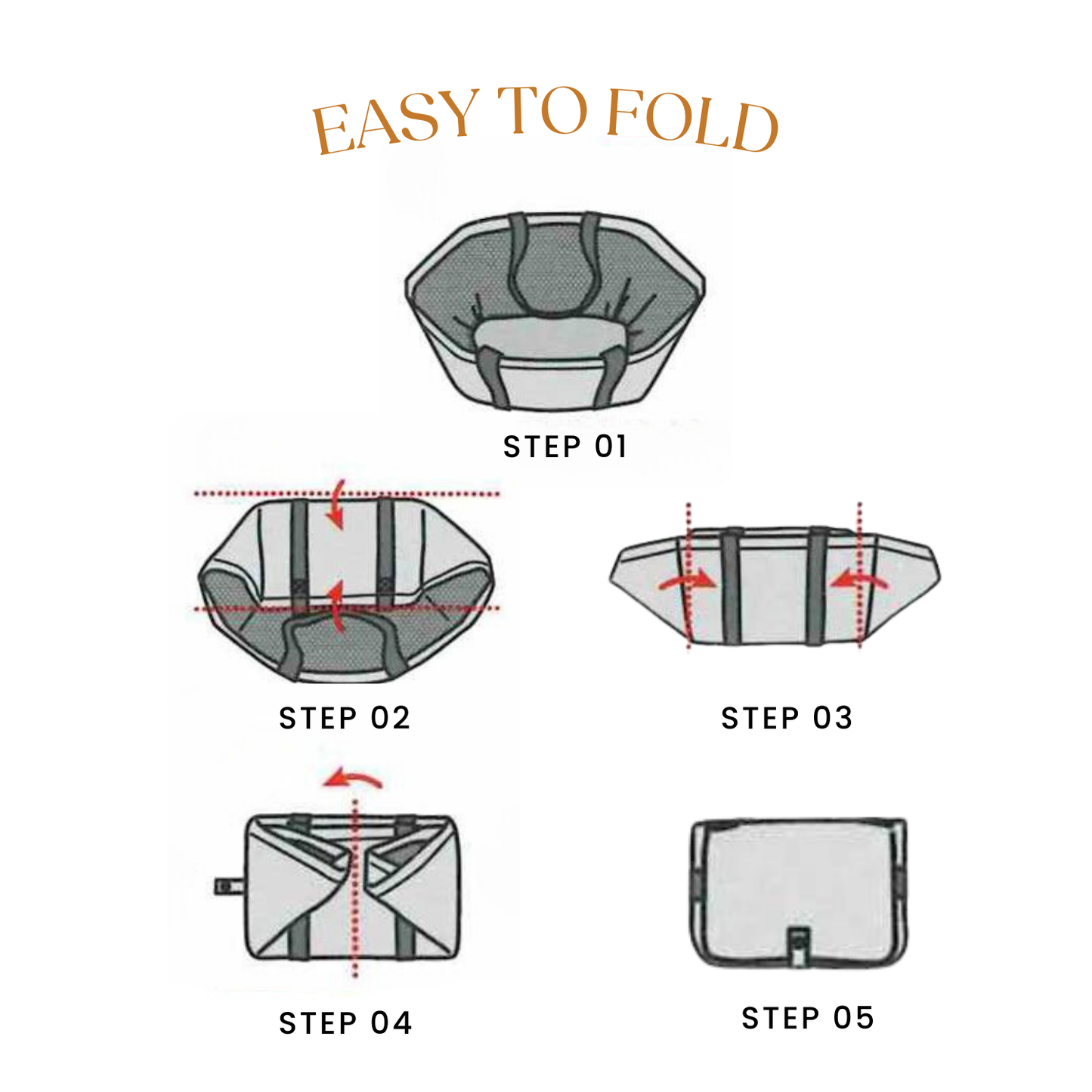 EASY TO FOLD

STEP 01

STEP 02

STEP 03

STEP 04

STEP 05